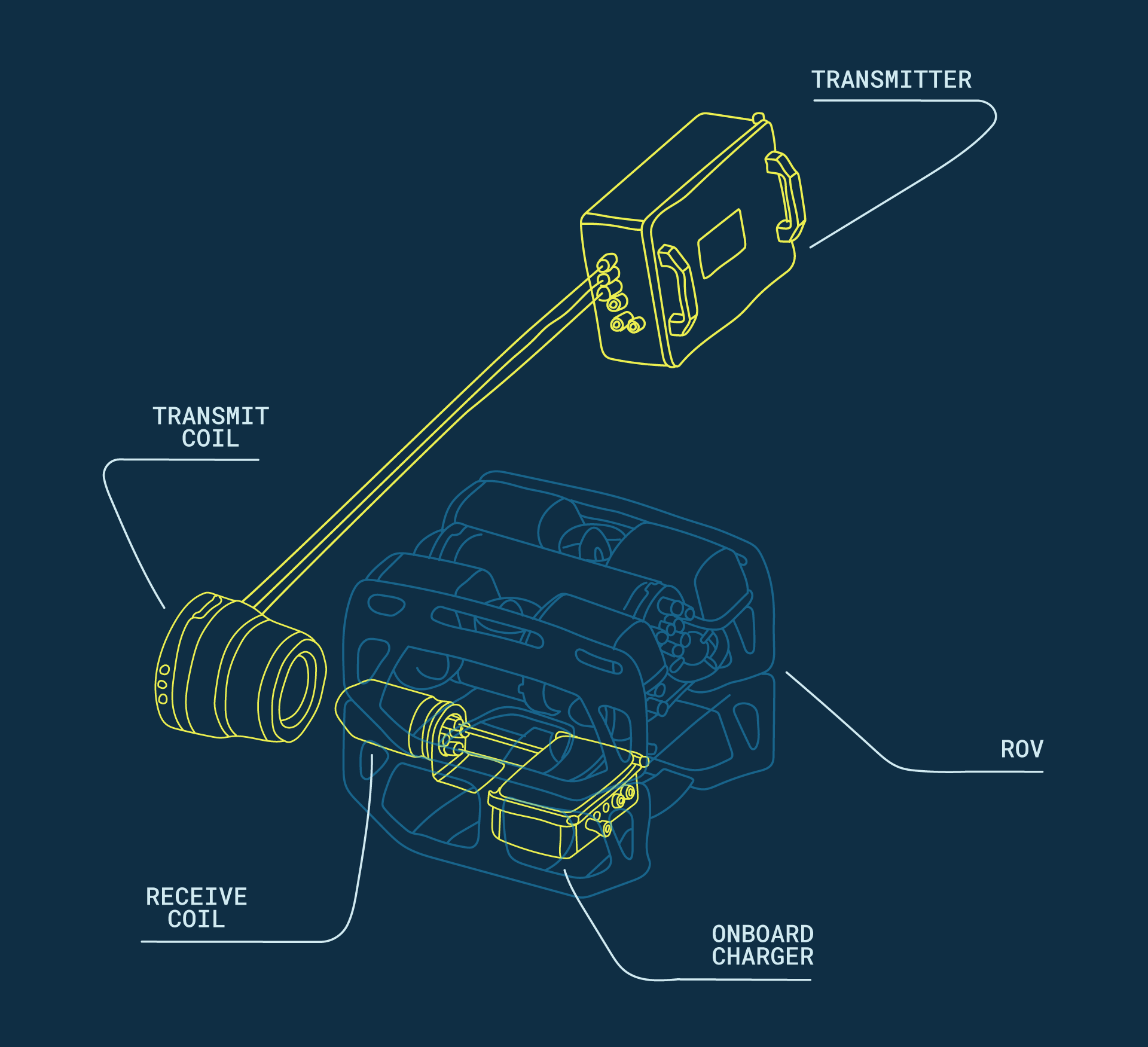 TRANSMITTER

TRANSMIT COIL

ROV

RECEIVE COIL

ONBOARD CHARGER