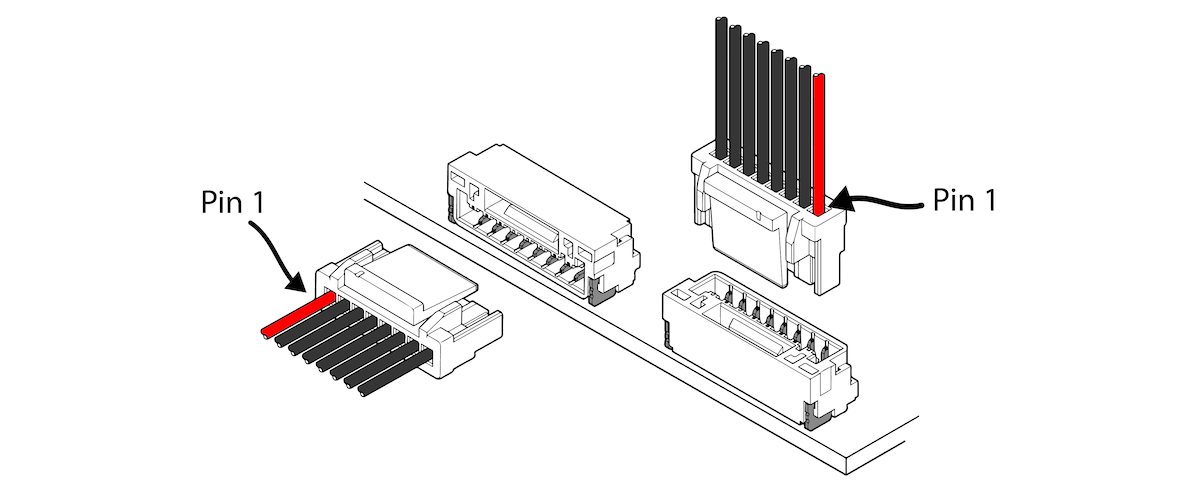 Pin 1

Pin 1